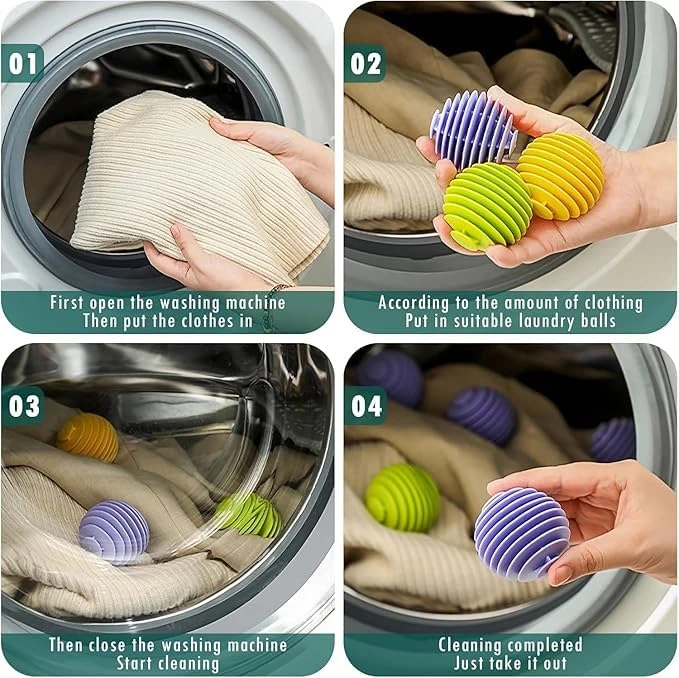 01

First open the washing machine
Then put the clothes in

02

According to the amount of clothing
Put in suitable laundry balls

03

Then close the washing machine
Start cleaning

04

Cleaning completed
Just take it out