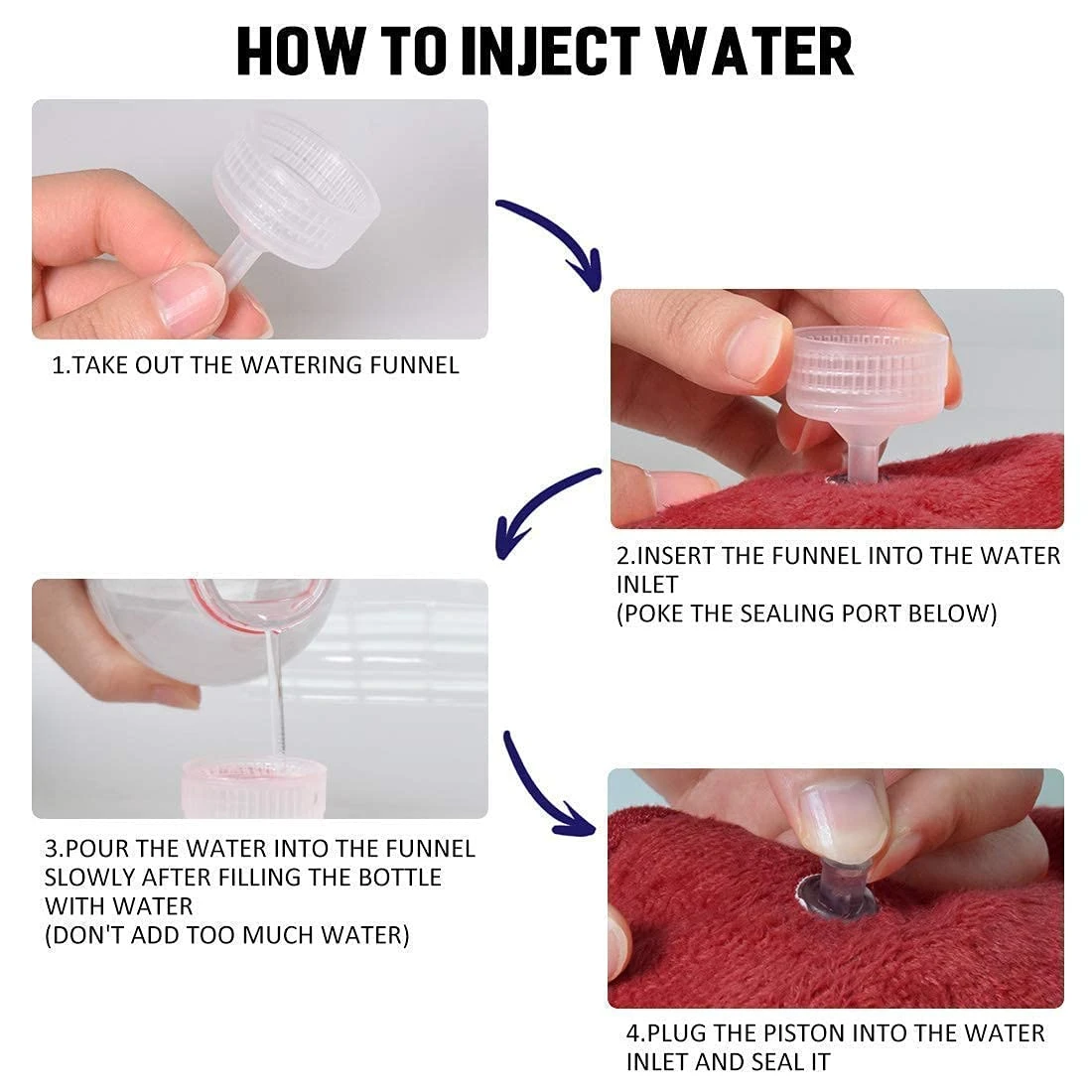 HOW TO INJECT WATER

1.TAKE OUT THE WATERING FUNNEL

2.INSERT THE FUNNEL INTO THE WATER INLET
(POKE THE SEALING PORT BELOW)

3.POUR THE WATER INTO THE FUNNEL SLOWLY AFTER FILLING THE BOTTLE WITH WATER
(DON'T ADD TOO MUCH WATER)

4.PLUG THE PISTON INTO THE WATER INLET AND SEAL IT