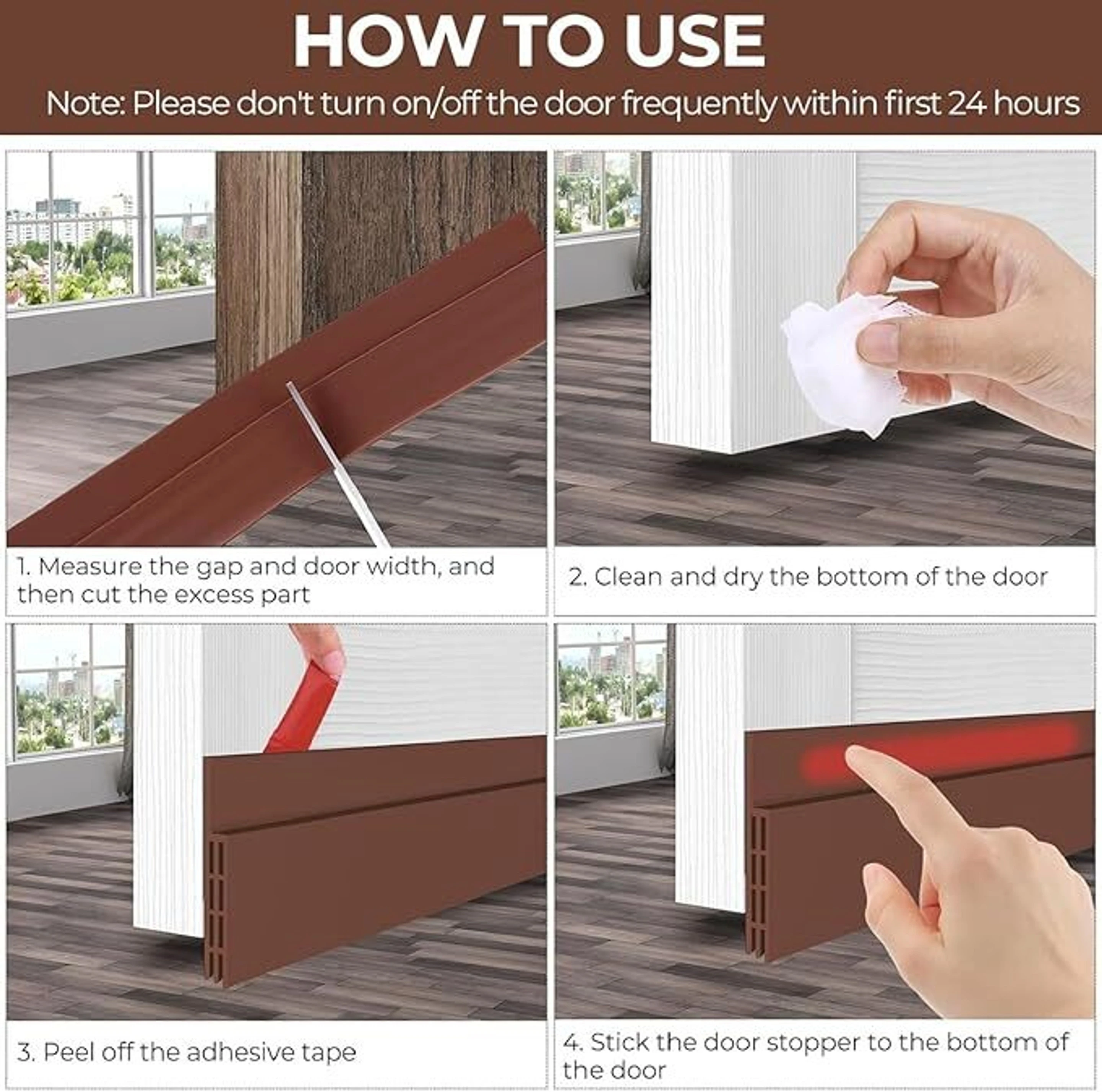 HOW TO USE

Note: Please don't turn on/off the door frequently within first 24 hours

1. Measure the gap and door width, and then cut the excess part

2. Clean and dry the bottom of the door

3. Peel off the adhesive tape

4. Stick the door stopper to the bottom of the door