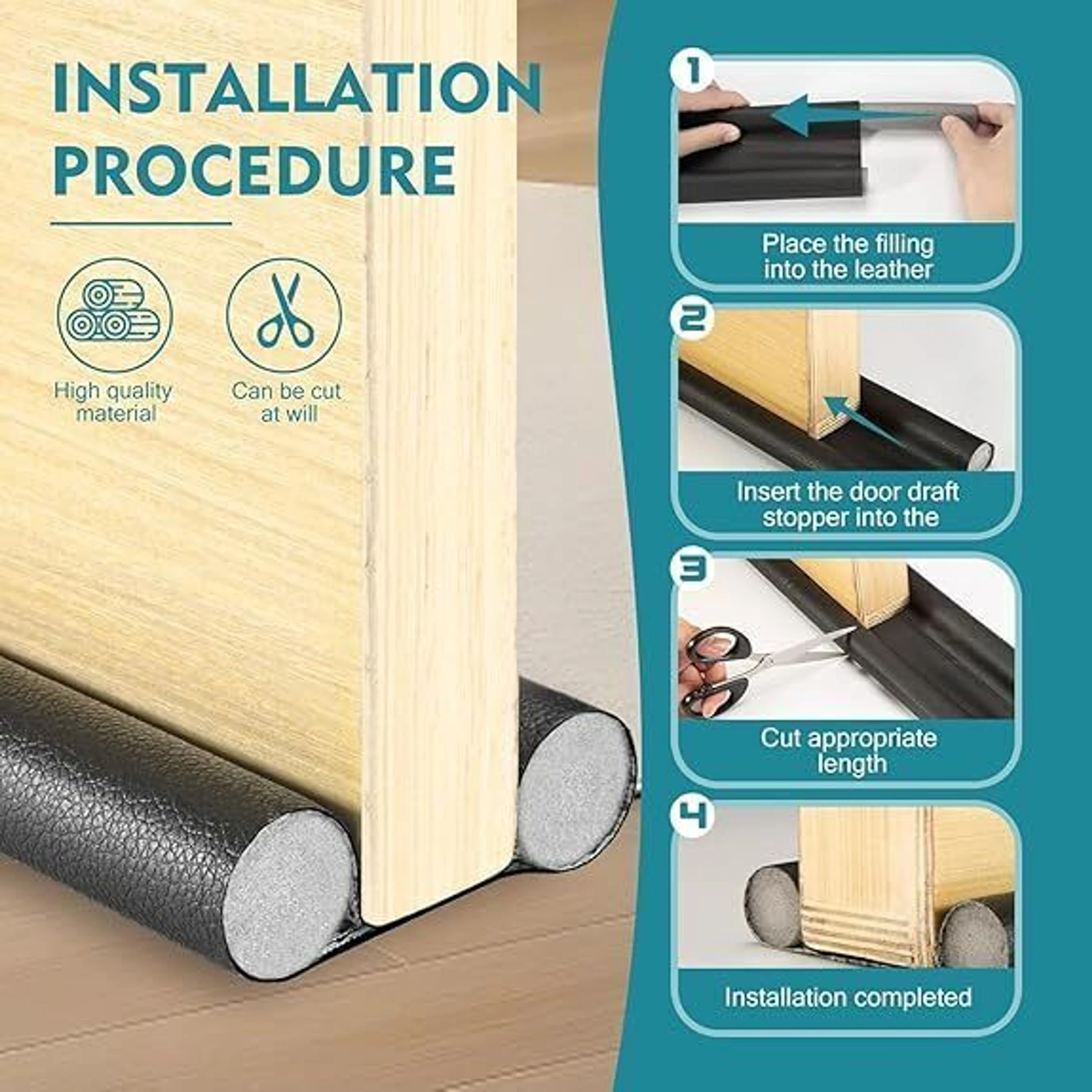 INSTALLATION PROCEDURE

High quality material

Can be cut at will

1

Place the filling into the leather

2

Insert the door draft stopper into the

3

Cut appropriate length

4

Installation completed