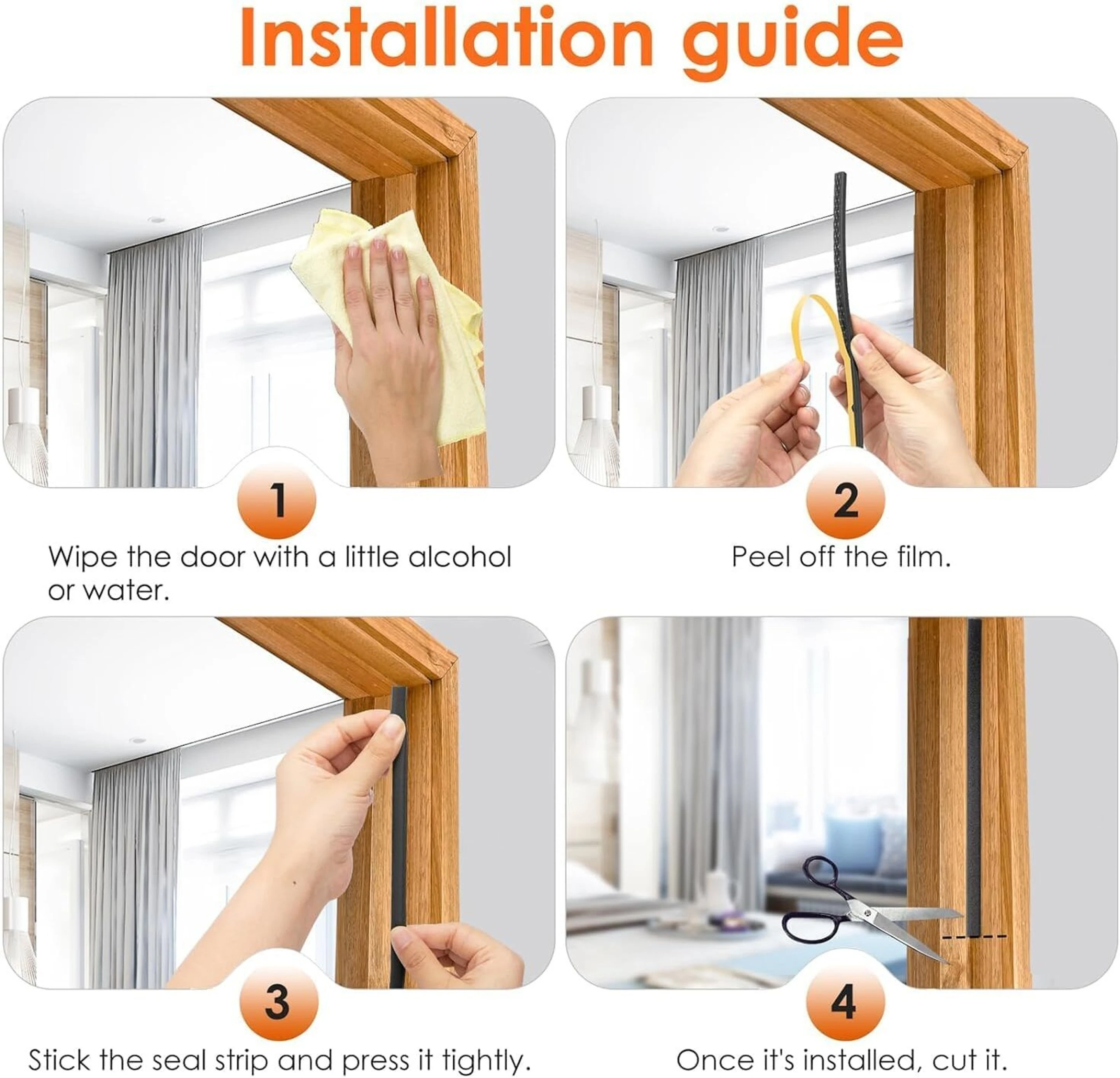 Installation guide

1

Wipe the door with a little alcohol or water.

2

Peel off the film.

3

Stick the seal strip and press it tightly.

4

Once it's installed, cut it.